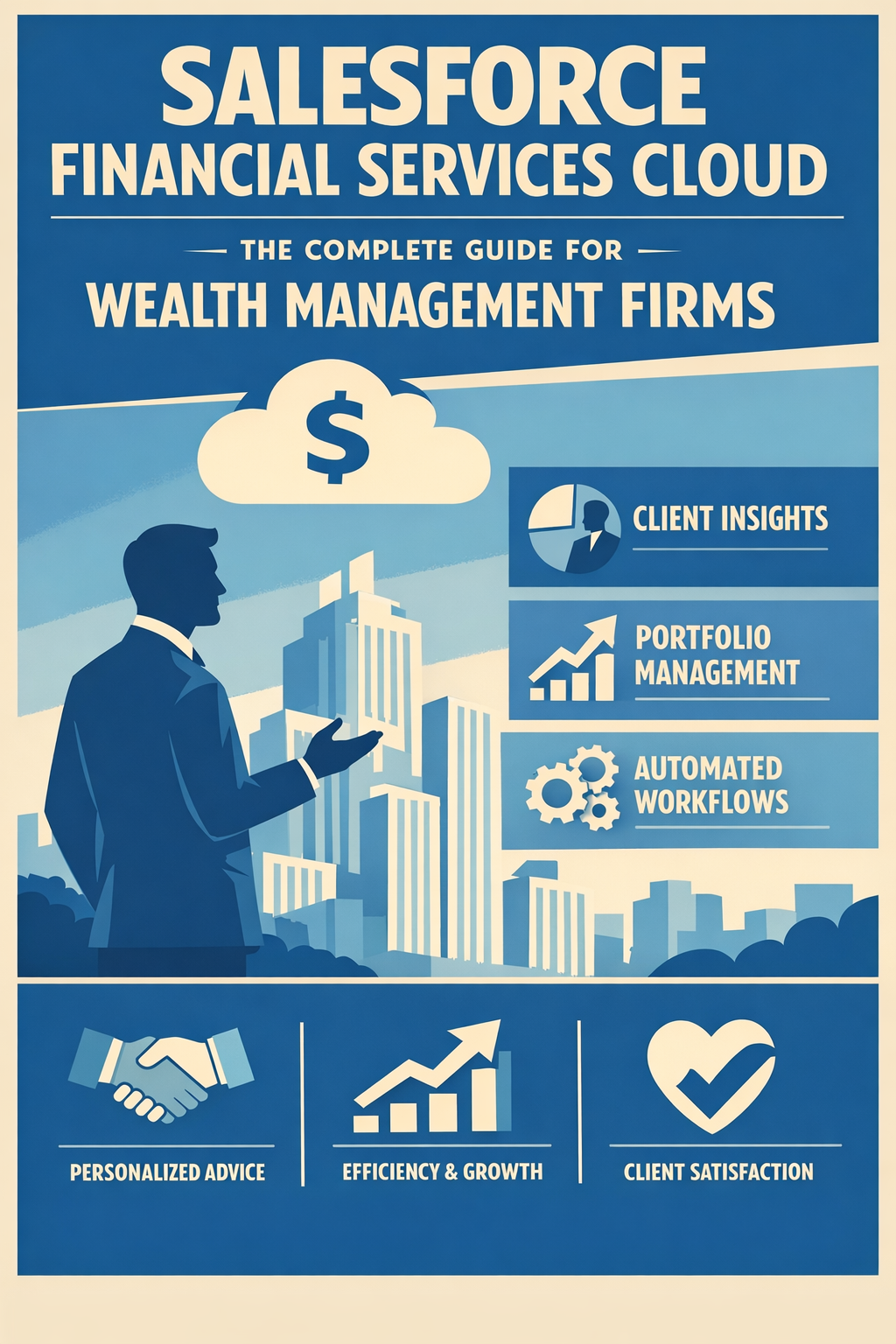 SALESFORCE
FINANCIAL SERVICES CLOUD

THE COMPLETE GUIDE FOR
WEALTH MANAGEMENT FIRMS

$

CLIENT INSIGHTS

PORTFOLIO MANAGEMENT

AUTOMATED WORKFLOWS

PERSONALIZED ADVICE

EFFICIENCY & GROWTH

CLIENT SATISFACTION